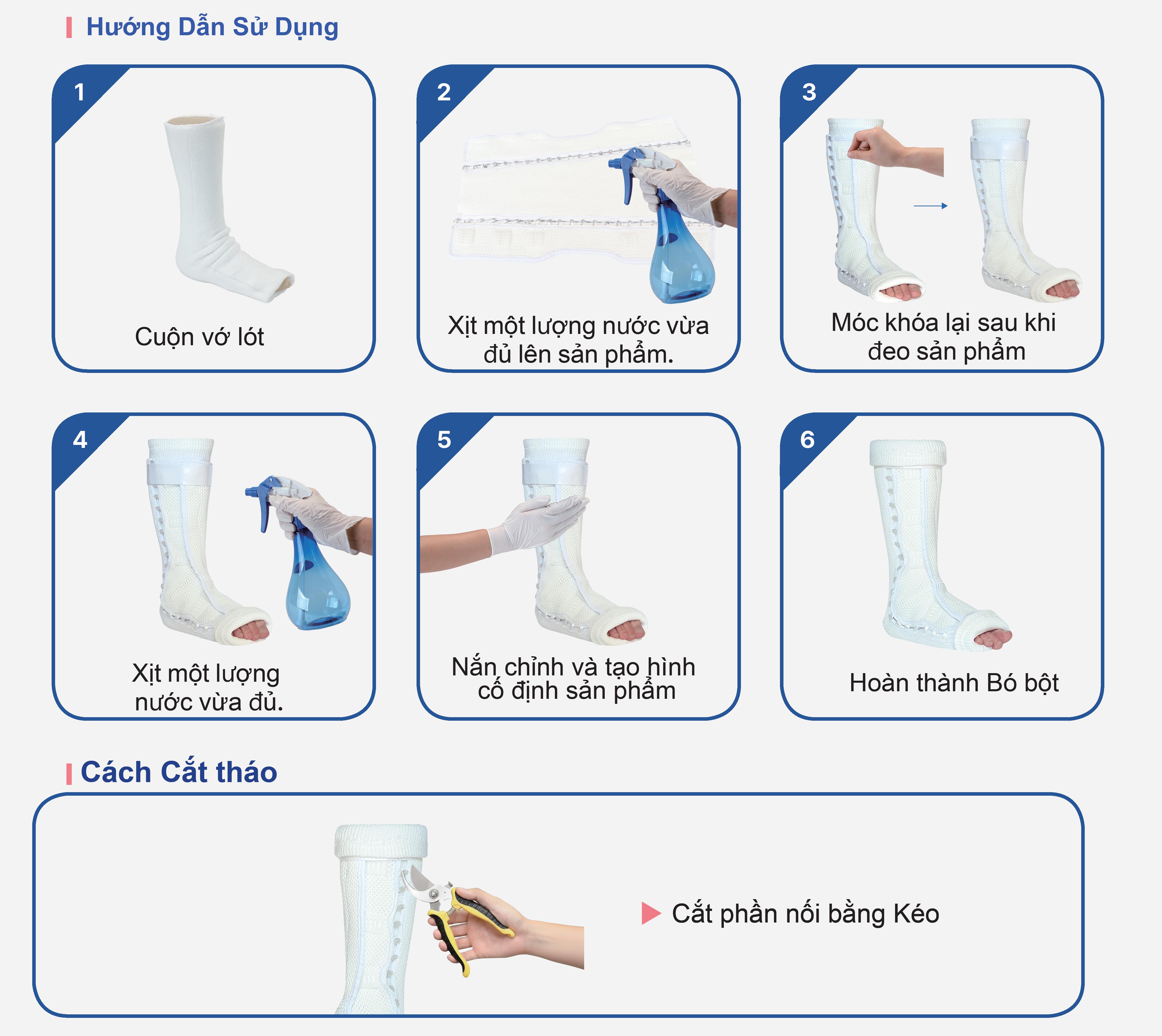 Hướng Dẫn Sử Dụng

1

Cuộn vớ lót

2

Xịt một lượng nước vừa đủ lên sản phẩm.

3

Móc khóa lại sau khi đeo sản phẩm

4

Xịt một lượng nước vừa đủ.

5

Nắn chỉnh và tạo hình cố định sản phẩm

6

Hoàn thành Bó bột

Cách Cắt tháo

Cắt phần nối bằng Kéo