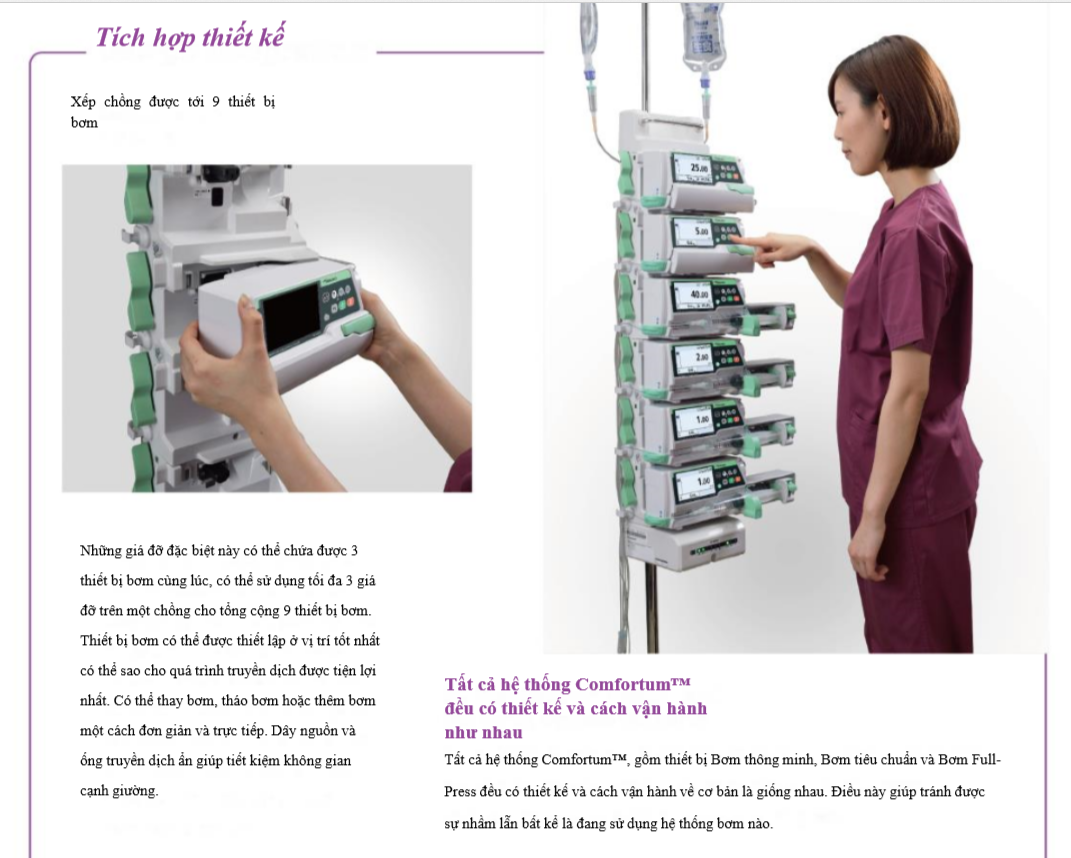 Tích hợp thiết kế

Xếp chồng được tới 9 thiết bị bơm

Những giá đỡ đặc biệt này có thể chứa được 3 thiết bị bơm cùng lúc, có thể sử dụng tối đa 3 giá đỡ trên một chồng cho tổng cộng 9 thiết bị bơm. Thiết bị bơm có thể được thiết lập ở vị trí tốt nhất có thể sao cho quá trình truyền dịch được tiện lợi nhất. Có thể thay bơm, tháo bơm hoặc thêm bơm một cách đơn giản và trực tiếp. Dây nguồn và ống truyền dịch ẩn giúp tiết kiệm không gian cạnh giường.

25.00

5.00

40.00

2.80

1.80

1.00

Tất cả hệ thống Comfortum™ đều có thiết kế và cách vận hành như nhau

Tất cả hệ thống Comfortum™, gồm thiết bị Bơm thông minh, Bơm tiêu chuẩn và Bơm Full-Press đều có thiết kế và cách vận hành về cơ bản là giống nhau. Điều này giúp tránh được sự nhầm lẫn bất kể là đang sử dụng hệ thống bơm nào.